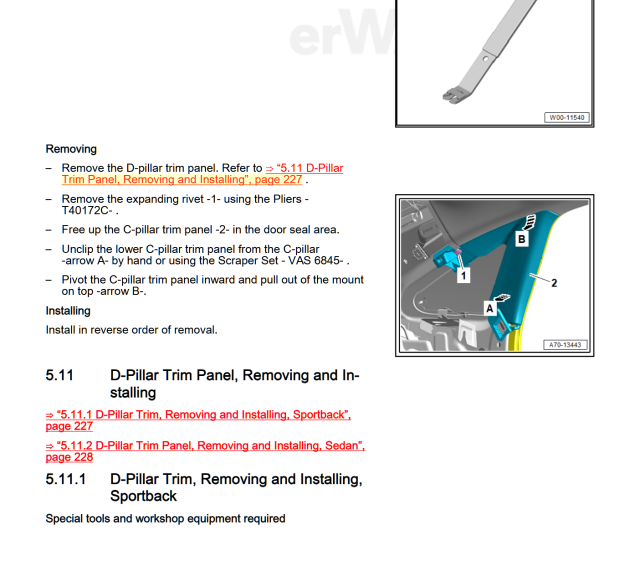 erW

W00-11540

Removing

– Remove the D-pillar trim panel. Refer to ⇒ “5.11 D-Pillar Trim Panel, Removing and Installing”, page 227 .

– Remove the expanding rivet -1- using the Pliers - T40172C- .

– Free up the C-pillar trim panel -2- in the door seal area.

– Unclip the lower C-pillar trim panel from the C-pillar -arrow A- by hand or using the Scraper Set - VAS 6845- .

– Pivot the C-pillar trim panel inward and pull out of the mount on top -arrow B-.

Installing

Install in reverse order of removal.

B

1

2

A

A70-13443

5.11 D-Pillar Trim Panel, Removing and Installing

⇒ “5.11.1 D-Pillar Trim, Removing and Installing, Sportback”, page 227

⇒ “5.11.2 D-Pillar Trim Panel, Removing and Installing, Sedan”, page 228

5.11.1 D-Pillar Trim, Removing and Installing, Sportback

Special tools and workshop equipment required